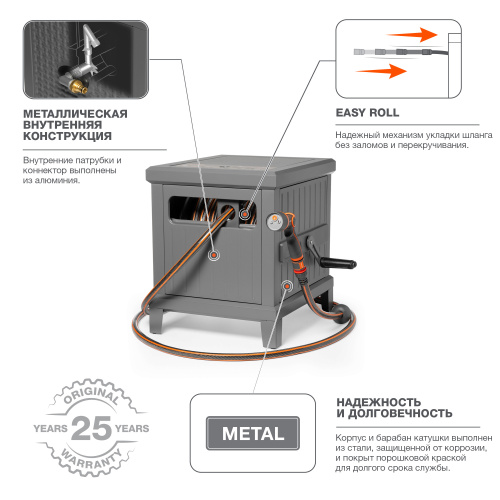 МЕТАЛЛИЧЕСКАЯ ВНУТРЕННЯЯ КОНСТРУКЦИЯ

Внутренние патрубки и коннектор выполнены из алюминия.

EASY ROLL

Надежный механизм укладки шланга без заломов и перекручивания.

ORIGINAL
YEARS 25 YEARS
WARRANTY

METAL

НАДЕЖНОСТЬ И ДОЛГОВЕЧНОСТЬ

Корпус и барабан катушки выполнен из стали, защищенной от коррозии, и покрыт порошковой краской для долгого срока службы.